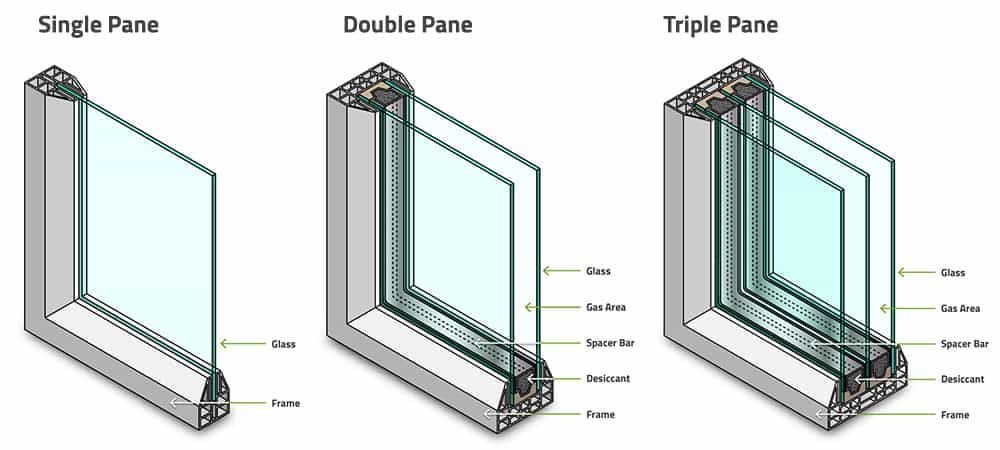 Single Pane

Glass

Frame

Double Pane

Glass

Gas Area

Spacer Bar

Desiccant

Frame

Triple Pane

Glass

Gas Area

Spacer Bar

Desiccant

Frame